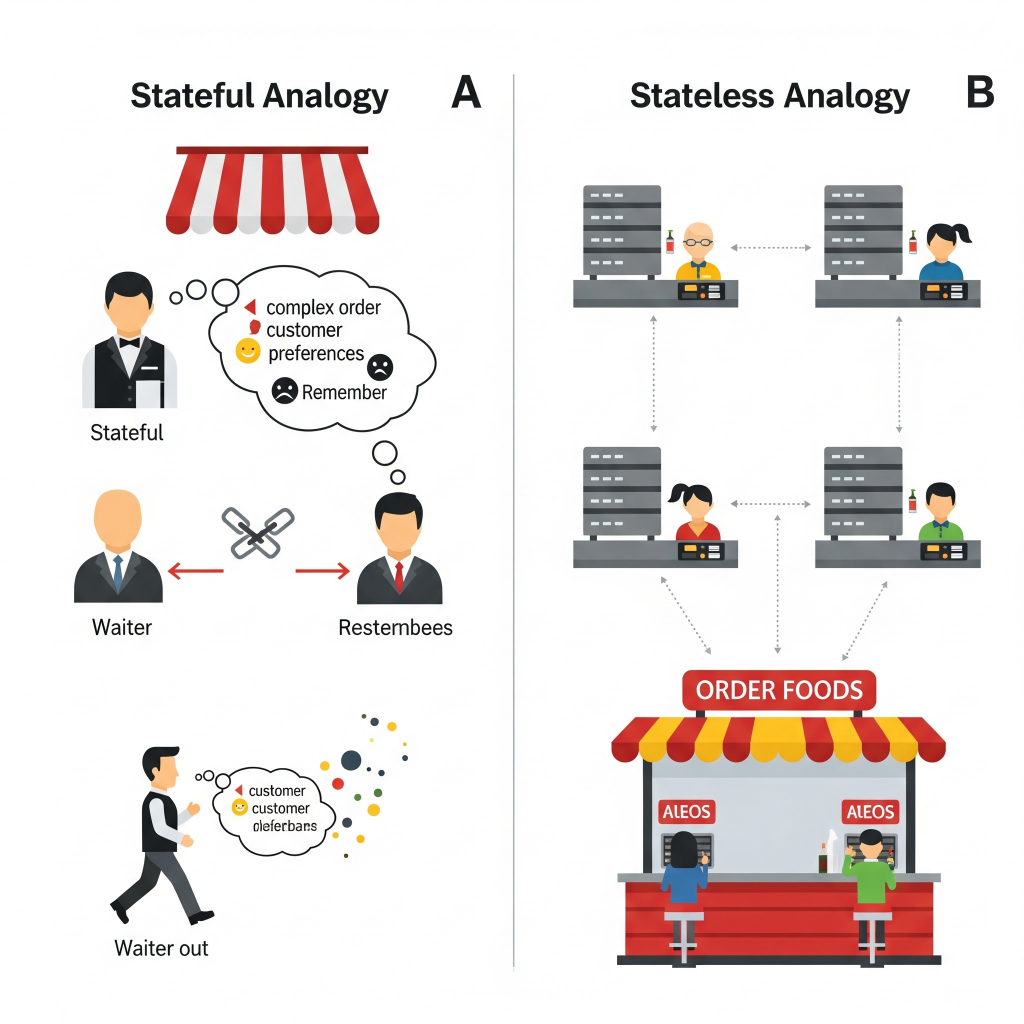 Stateful Analogy A

complex order
customer
preferences
Remember

Stateful

Waiter

Restembees

customer
customer
pleferbans

Waiter out

Stateless Analogy B

ORDER FOODS

ALEOS

ALEOS